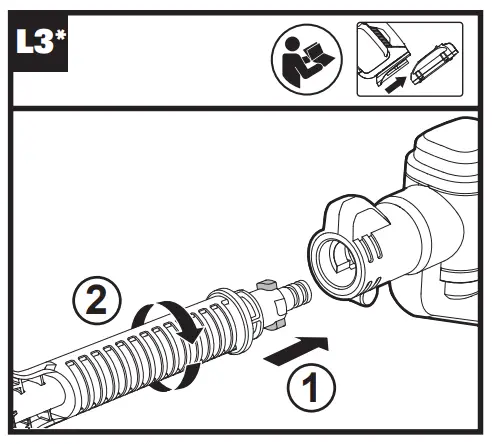 L3*

2

1