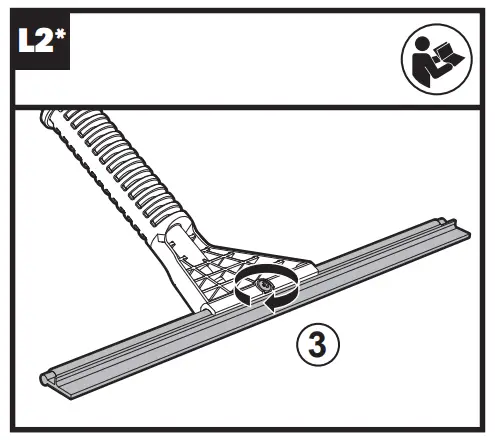 L2*

3