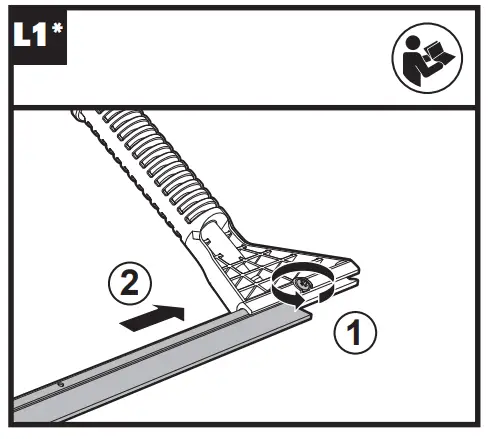 L1*

2

1