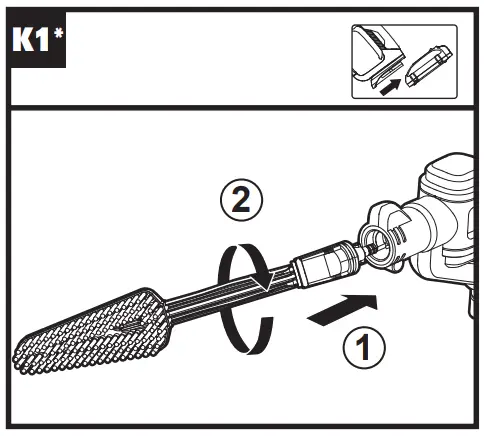 K1*

2

1