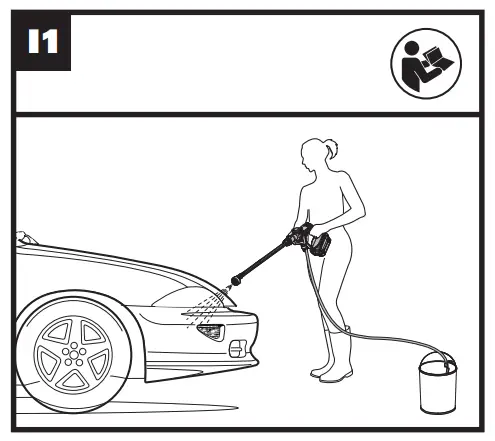 I1