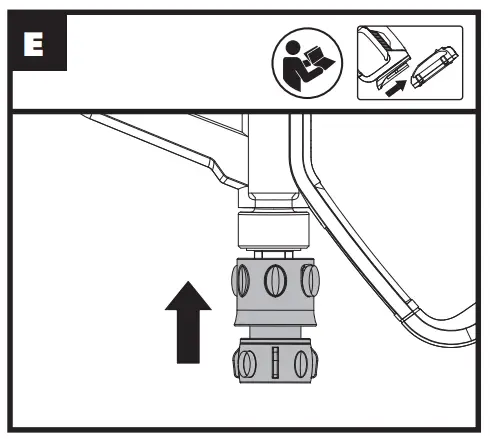 E