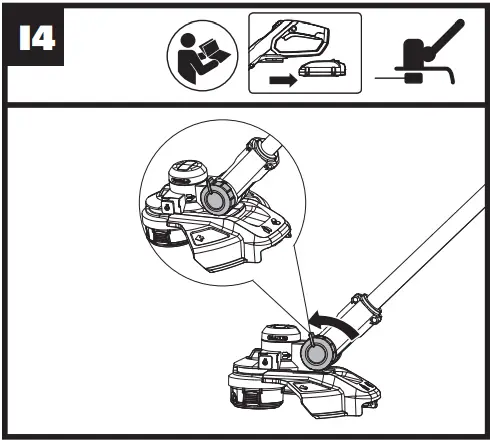 14