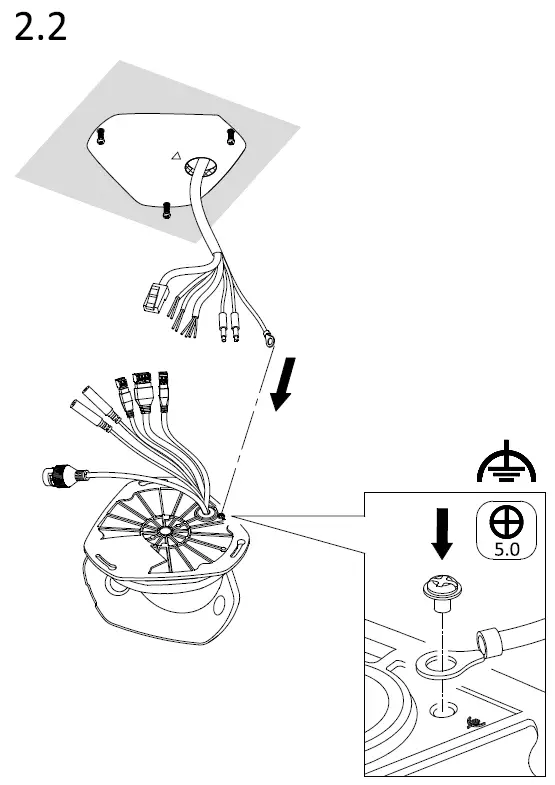 2.2

5.0