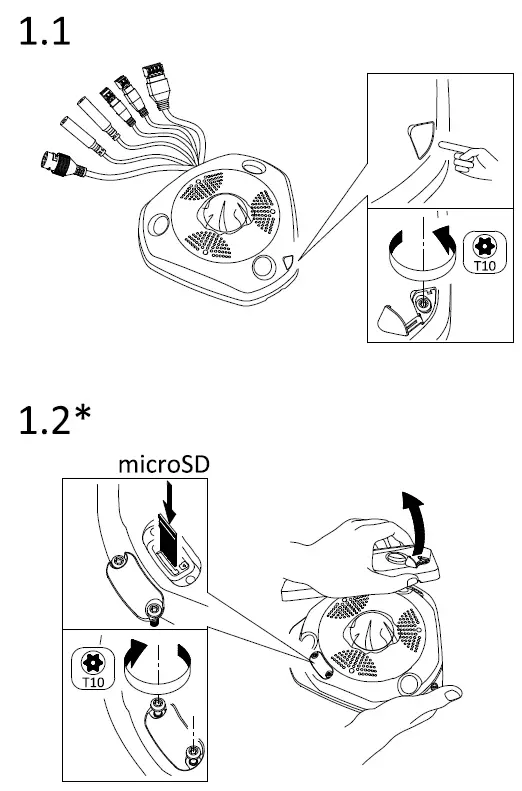 1.1

T10

1.2*

microSD

T10