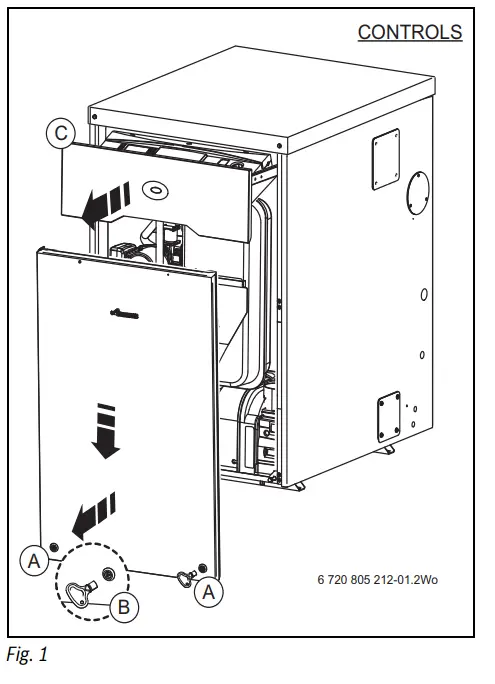 CONTROLS

C

A

B

A

6 720 805 212-01.2Wo

Fig. 1