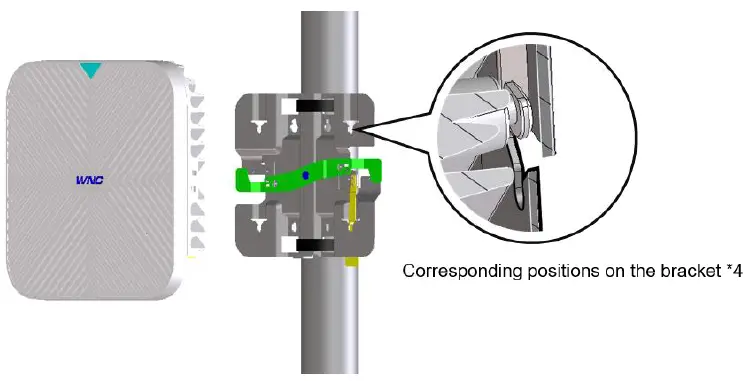 WNC

Corresponding positions on the bracket *4