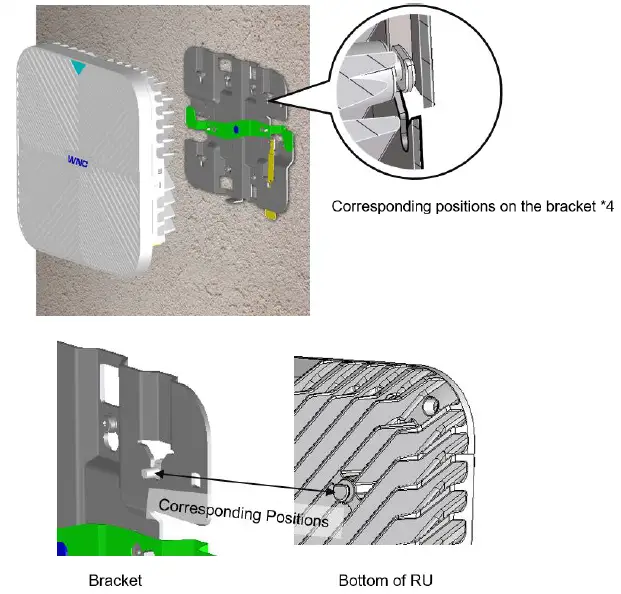 WNC

Corresponding positions on the bracket *4

Corresponding Positions

Bracket

Bottom of RU