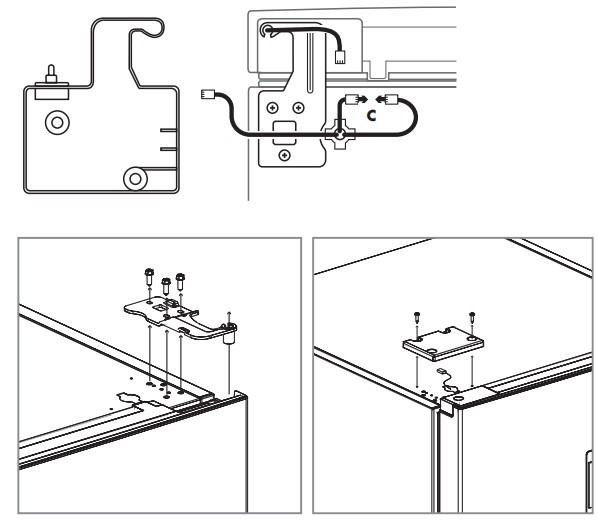 C