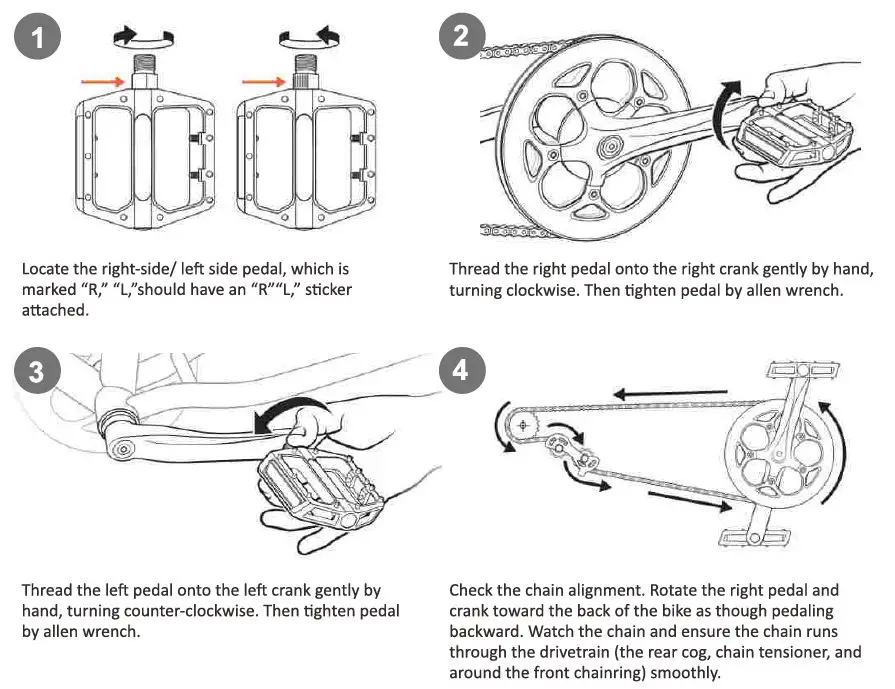 1

Locate the right-side/ left side pedal, which is marked “R,” “L,”should have an “R”“L,” sticker attached.

2

Thread the right pedal onto the right crank gently by hand, turning clockwise. Then tighten pedal by allen wrench.

3

Thread the left pedal onto the left crank gently by hand, turning counter-clockwise. Then tighten pedal by allen wrench.

4

Check the chain alignment. Rotate the right pedal and crank toward the back of the bike as though pedaling backward. Watch the chain and ensure the chain runs through the drivetrain (the rear cog, chain tensioner, and around the front chainring) smoothly.