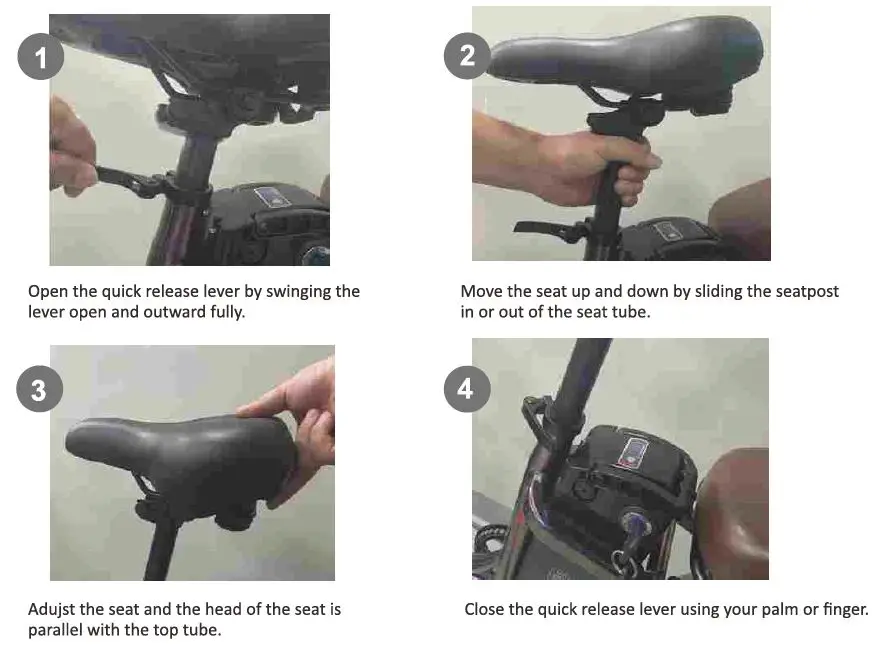 1

Open the quick release lever by swinging the lever open and outward fully.

2

Move the seat up and down by sliding the seatpost in or out of the seat tube.

3

Adujst the seat and the head of the seat is parallel with the top tube.

4

Close the quick release lever using your palm or finger.