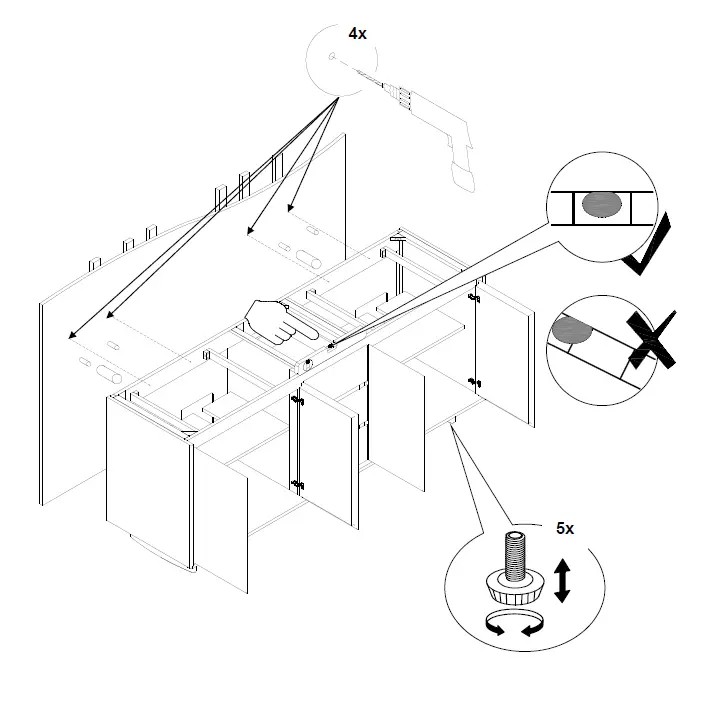 4x

5x