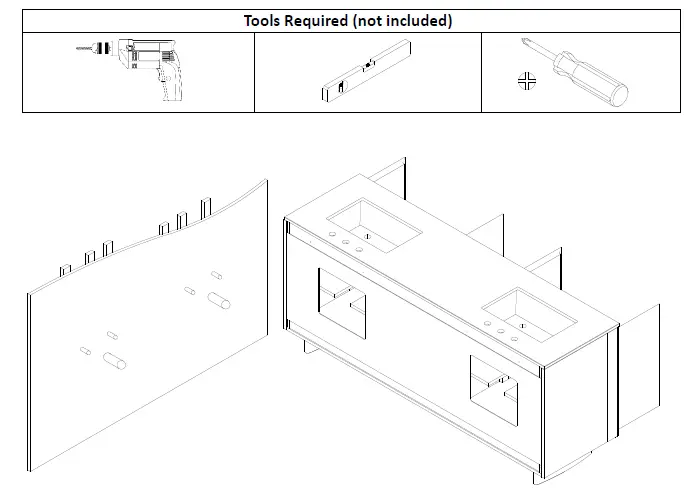 Tools Required (not included)