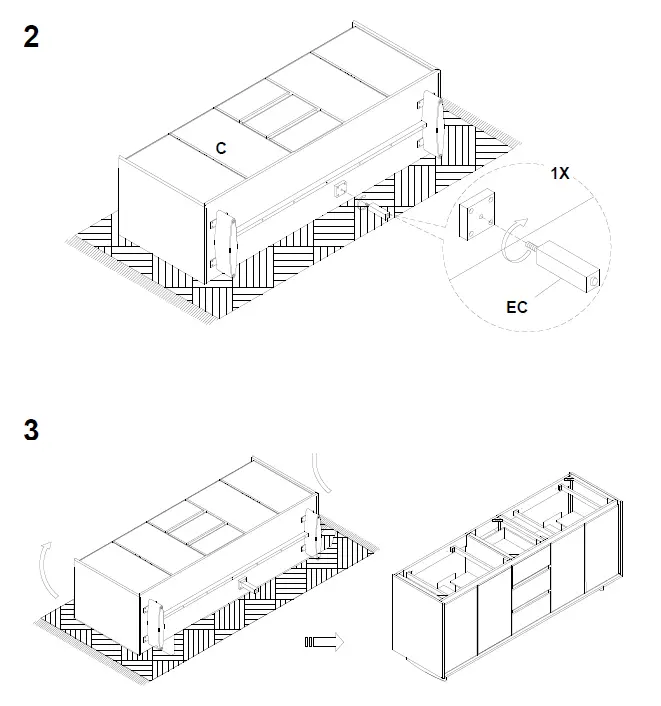 2

C

1X

EC

3