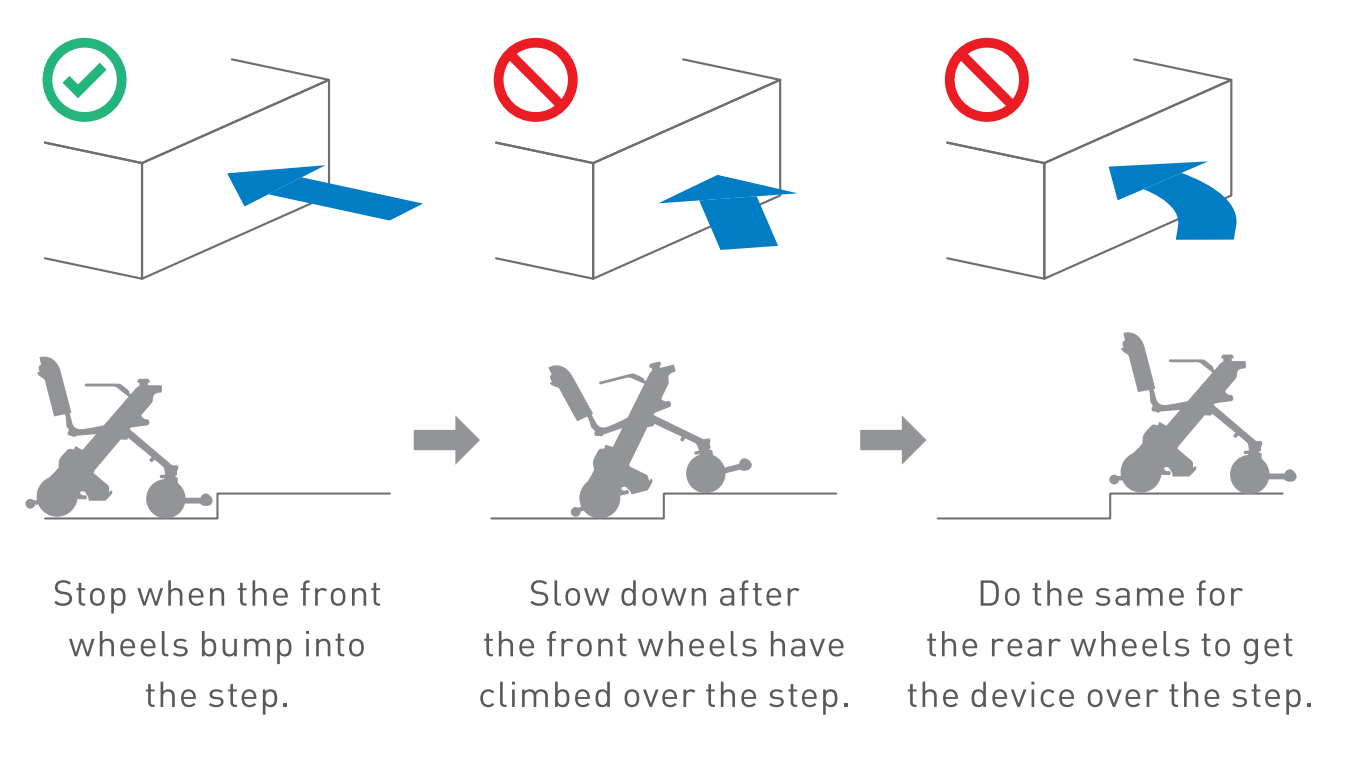 Stop when the front wheels bump into the step.

Slow down after the front wheels have climbed over the step.

Do the same for the rear wheels to get the device over the step.