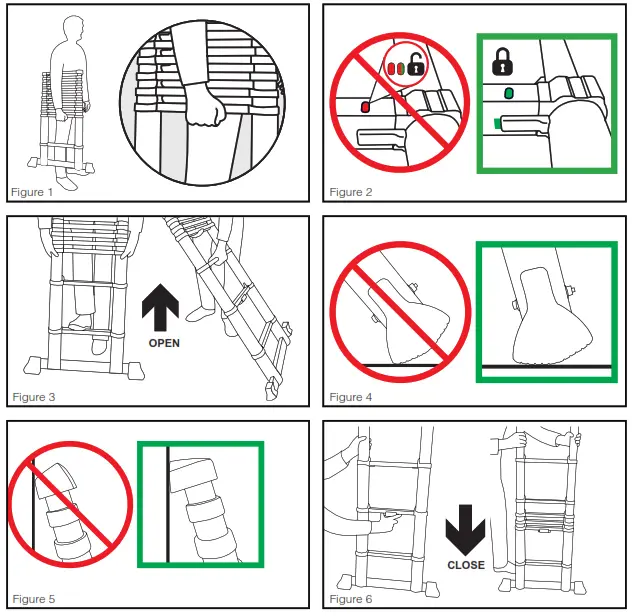 Figure 1

Figure 2

OPEN

Figure 3

Figure 4

Figure 5

CLOSE

Figure 6