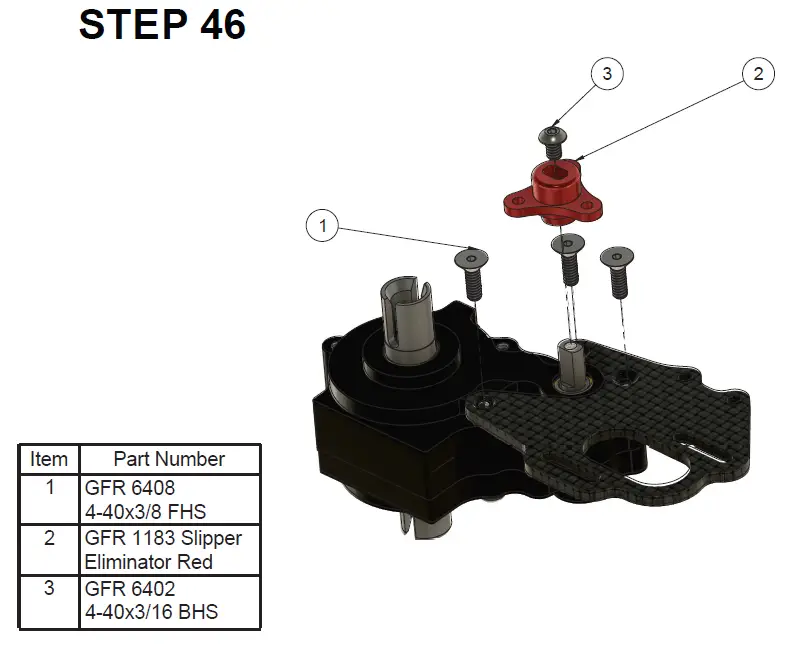 STEP 46

3

2

1

| Item | Part Number |
|---|---|
| 1 | GFR 6408 4-40x3/8 FHS |
| 2 | GFR 1183 Slipper Eliminator Red |
| 3 | GFR 6402 4-40x3/16 BHS |