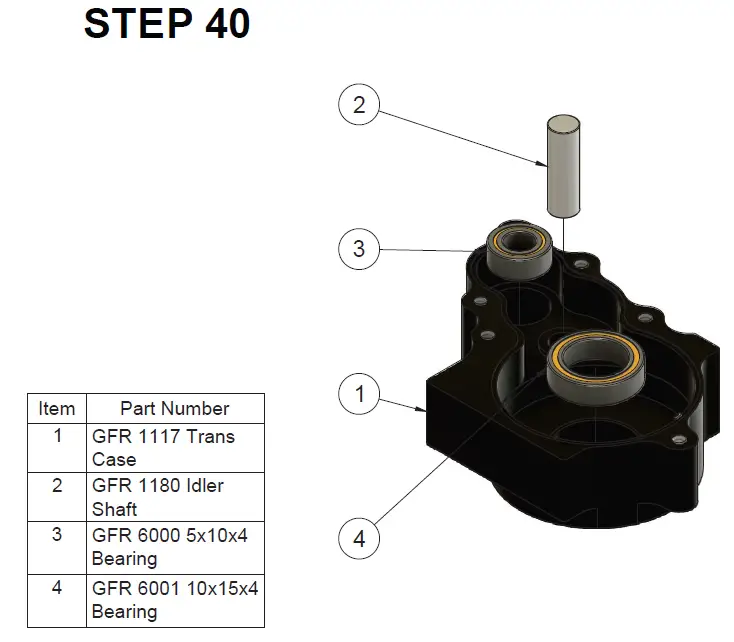 STEP 40

2

3

1

4

| Item | Part Number |
|---|---|
| 1 | GFR 1117 Trans Case |
| 2 | GFR 1180 Idler Shaft |
| 3 | GFR 6000 5x10x4 Bearing |
| 4 | GFR 6001 10x15x4 Bearing |