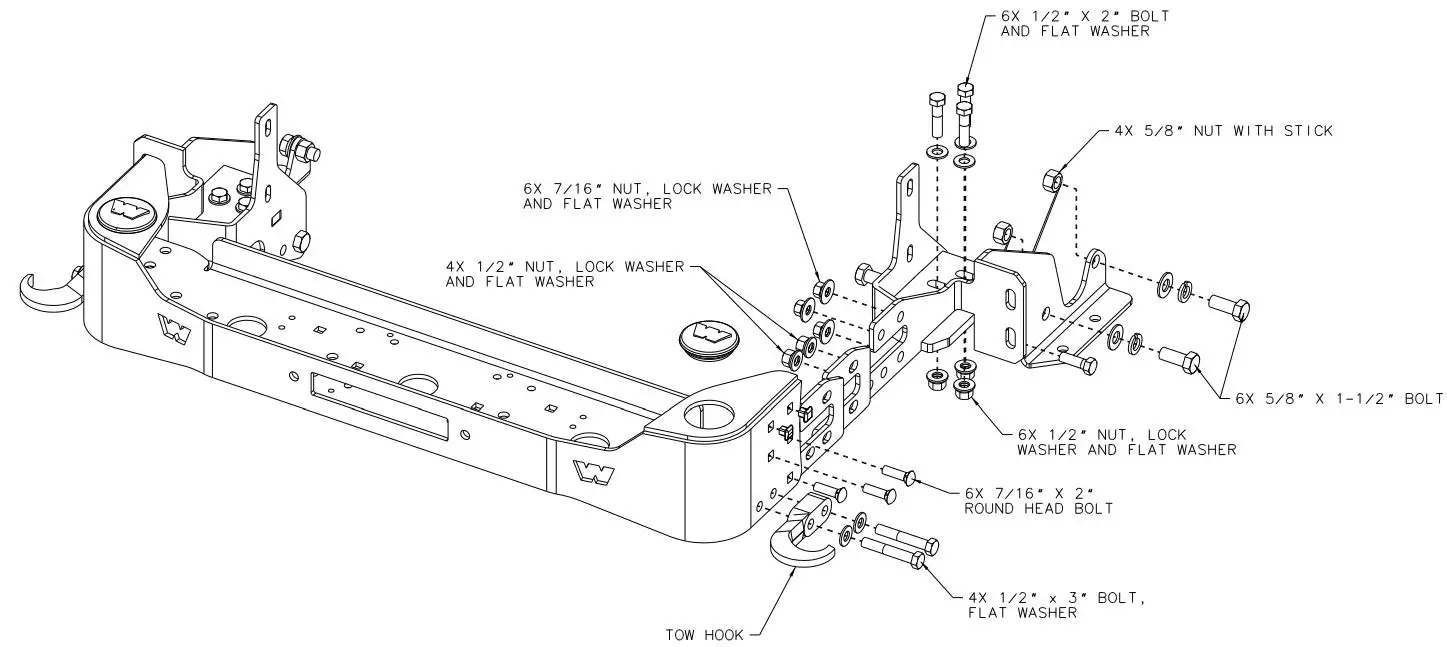 6X 1/2" X 2" BOLT AND FLAT WASHER

4X 5/8" NUT WITH STICK

6X 7/16" NUT, LOCK WASHER AND FLAT WASHER

4X 1/2" NUT, LOCK WASHER AND FLAT WASHER

6X 5/8" X 1-1/2" BOLT

6X 1/2" NUT, LOCK WASHER AND FLAT WASHER

6X 7/16" X 2" ROUND HEAD BOLT

4X 1/2" x 3" BOLT, FLAT WASHER

TOW HOOK