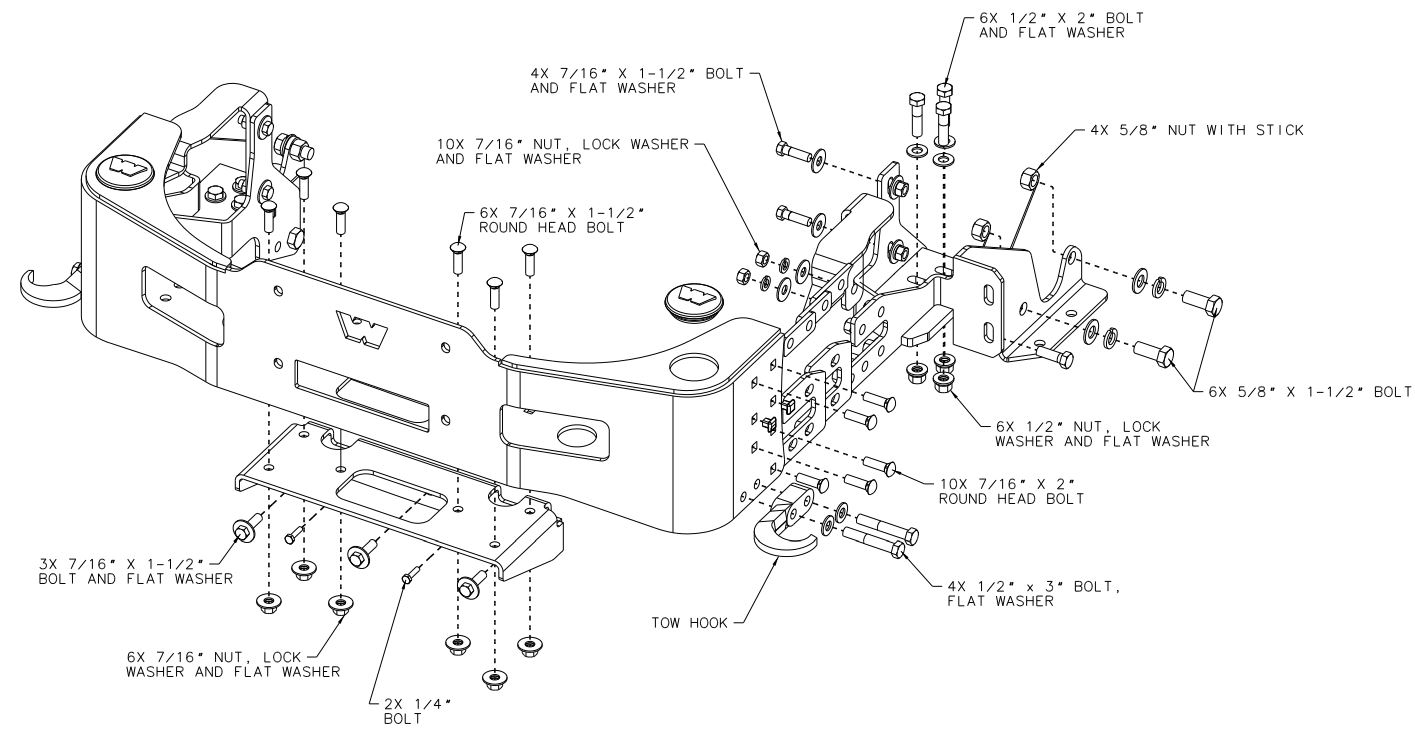 6X 1/2" X 2" BOLT AND FLAT WASHER

4X 7/16" X 1-1/2" BOLT AND FLAT WASHER

4X 5/8" NUT WITH STICK

10X 7/16" NUT, LOCK WASHER AND FLAT WASHER

6X 7/16" X 1-1/2" ROUND HEAD BOLT

6X 5/8" X 1-1/2" BOLT

6X 1/2" NUT, LOCK WASHER AND FLAT WASHER

10X 7/16" X 2" ROUND HEAD BOLT

3X 7/16" X 1-1/2" BOLT AND FLAT WASHER

4X 1/2" x 3" BOLT, FLAT WASHER

TOW HOOK

6X 7/16" NUT, LOCK WASHER AND FLAT WASHER

2X 1/4" BOLT