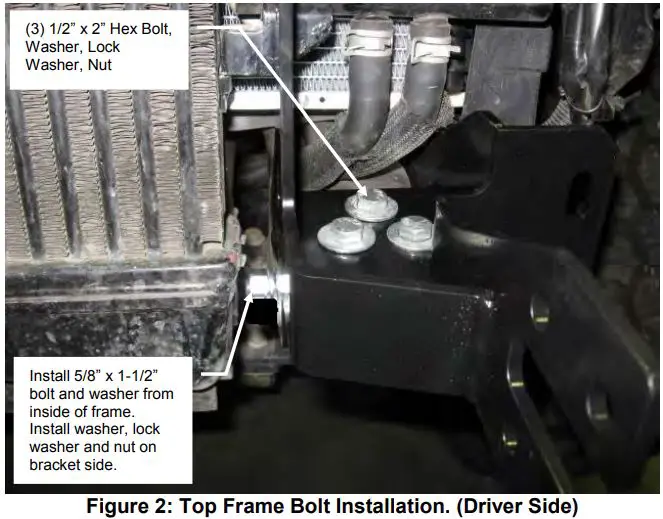 (3) 1/2” x 2” Hex Bolt, Washer, Lock Washer, Nut

Install 5/8” x 1-1/2” bolt and washer from inside of frame. Install washer, lock washer and nut on bracket side.

Figure 2: Top Frame Bolt Installation. (Driver Side)