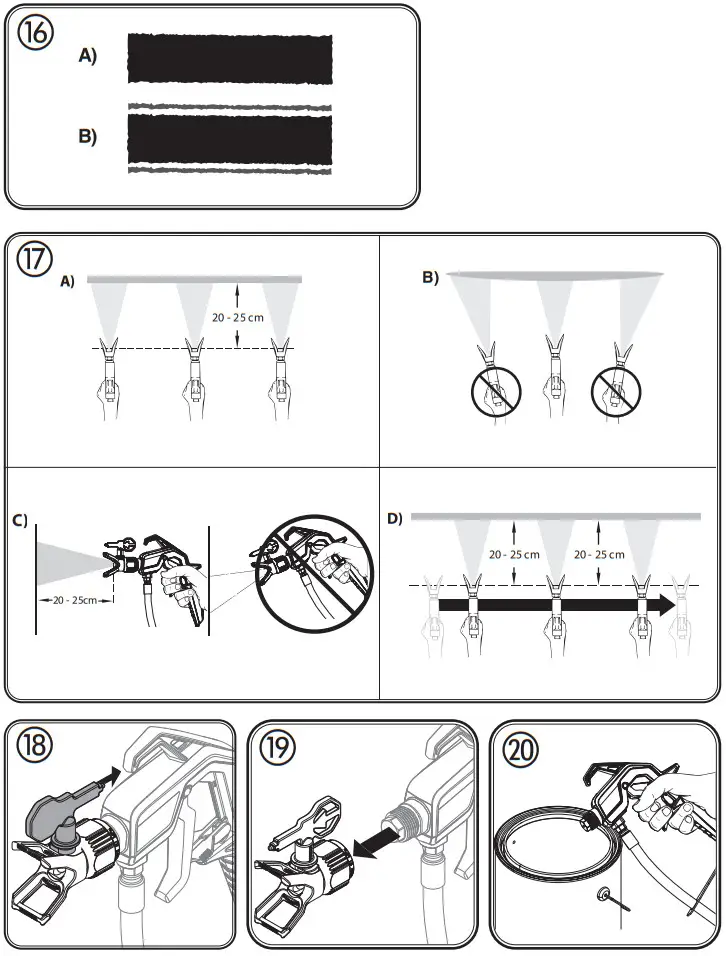 16
A)
B)

17
A)
20 - 25 cm
B)
C)
20 - 25cm
D)
20 - 25 cm
20 - 25 cm

18

19

20