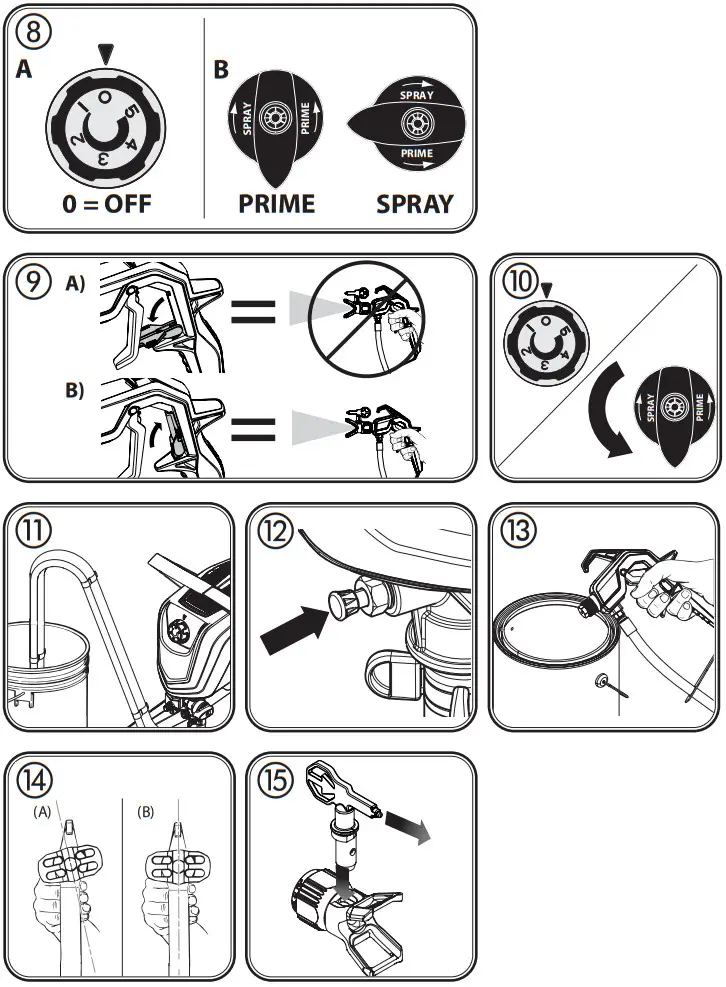 ⑧
A
0
1
2
3
4
5
0 = OFF
B
SPRAY
PRIME
PRIME
SPRAY
PRIME
SPRAY

⑨
A)
B)

⑩
0
1
2
3
4
5
SPRAY
PRIME

⑪

⑫

⑬

⑭
(A)
(B)

⑮