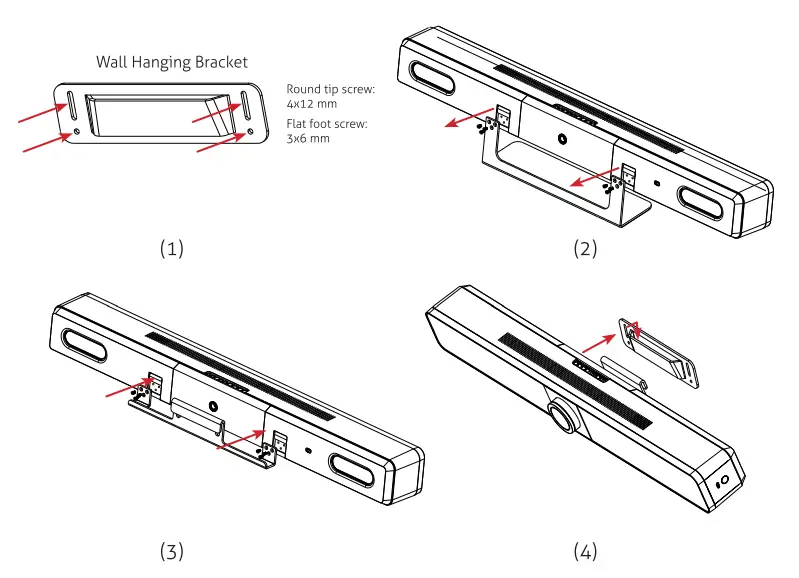 Wall Hanging Bracket

Round tip screw:
4x12 mm

Flat foot screw:
3x6 mm

(1)

(2)

(3)

(4)