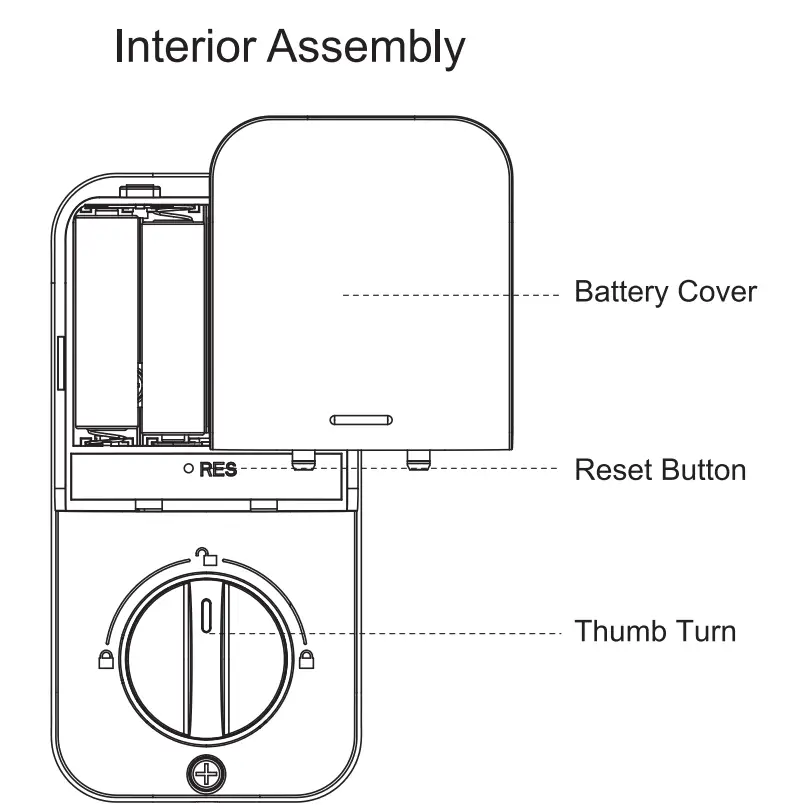 Interior Assembly

Battery Cover

RES

Reset Button

Thumb Turn