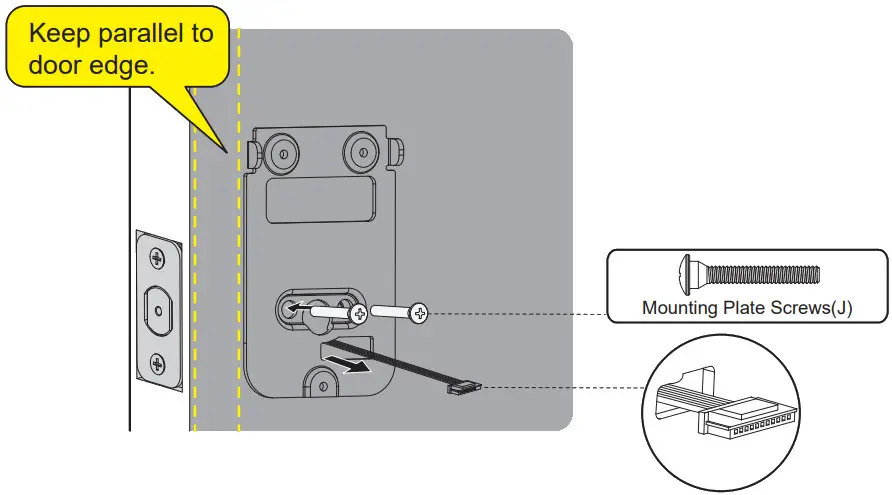 Keep parallel to door edge.

Mounting Plate Screws(J)