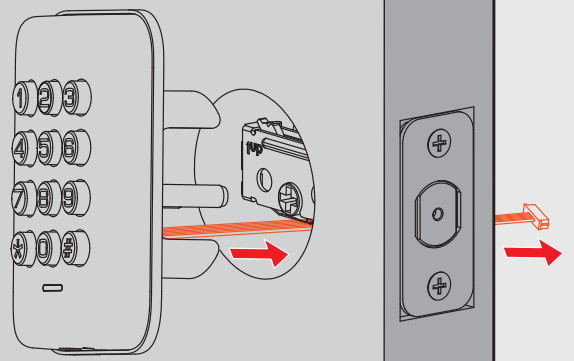 1 2 3
4 5 6
7 8 9
* 0 #
↑up