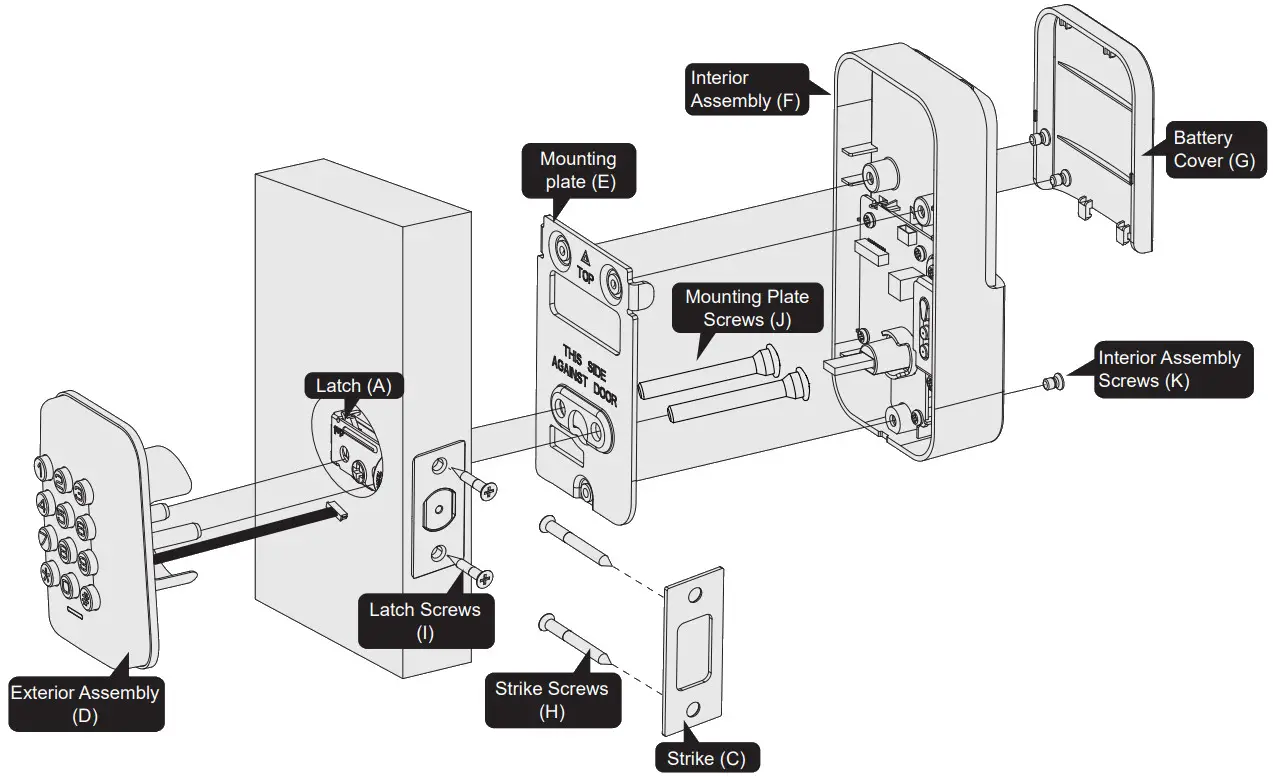 Interior Assembly (F)

Battery Cover (G)

Mounting plate (E)

TOP

THIS SIDE AGAINST DOOR

Mounting Plate Screws (J)

Interior Assembly Screws (K)

Latch (A)

Latch Screws (I)

Exterior Assembly (D)

Strike Screws (H)

Strike (C)