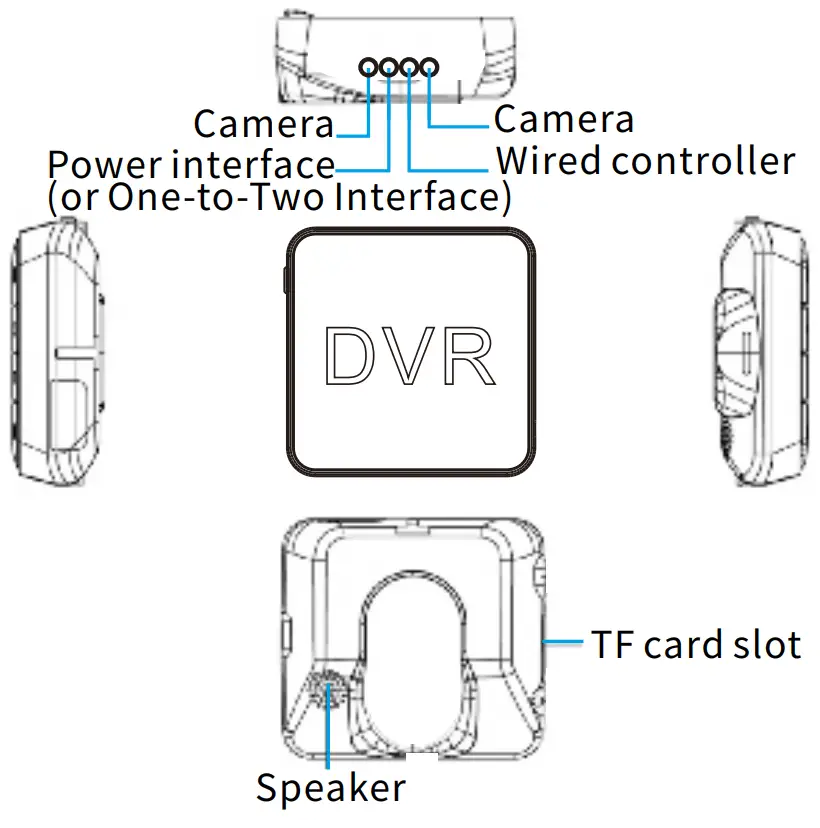 Camera
Camera
Power interface
(or One-to-Two Interface)
Wired controller

DVR

TF card slot

Speaker