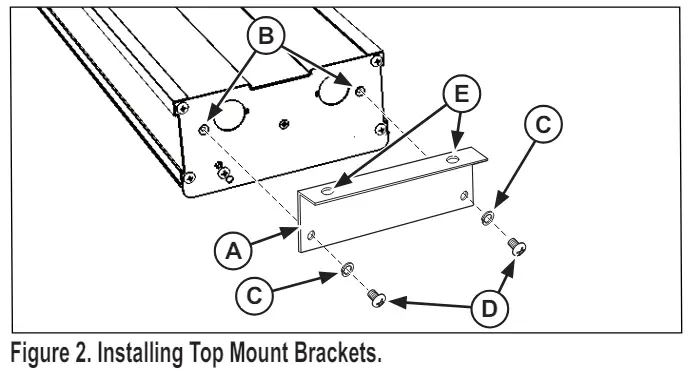 B
E
C
A
C
D

Figure 2. Installing Top Mount Brackets.