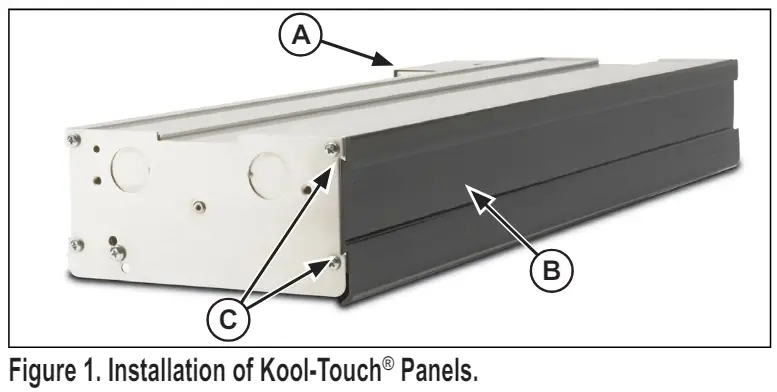 A

B

C

Figure 1. Installation of Kool-Touch® Panels.