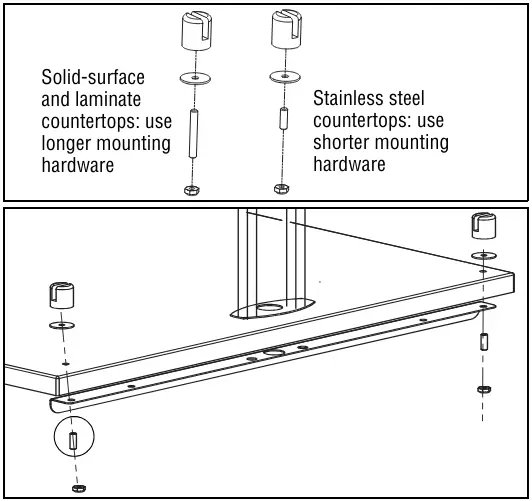 Solid-surface and laminate countertops: use longer mounting hardware

Stainless steel countertops: use shorter mounting hardware