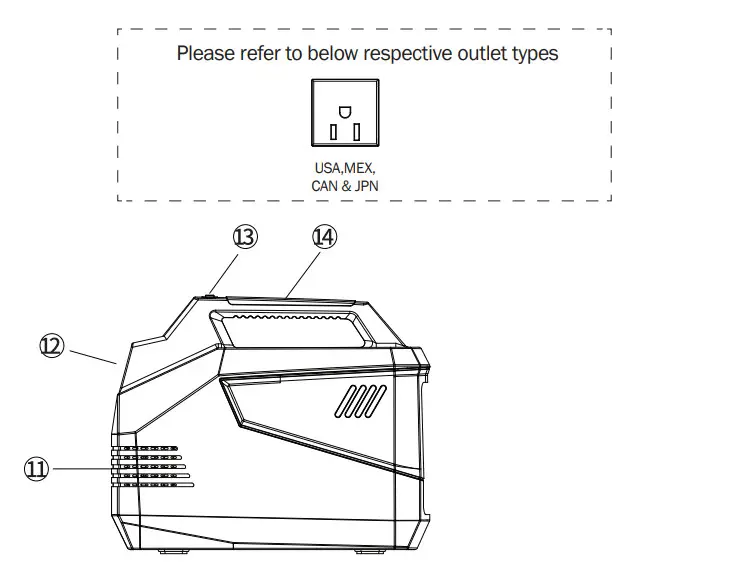 Please refer to below respective outlet types

USA,MEX,
CAN & JPN

⑬ ⑭

⑫

⑪