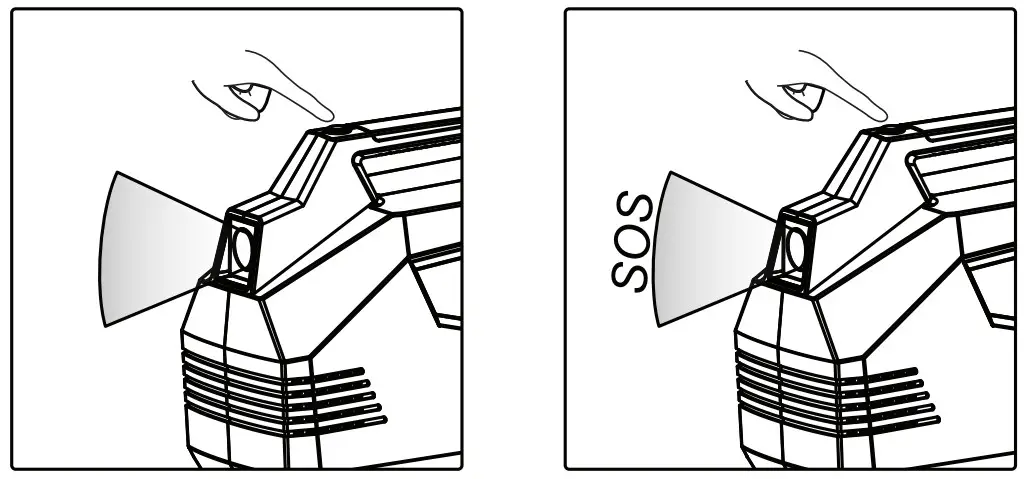 SOS