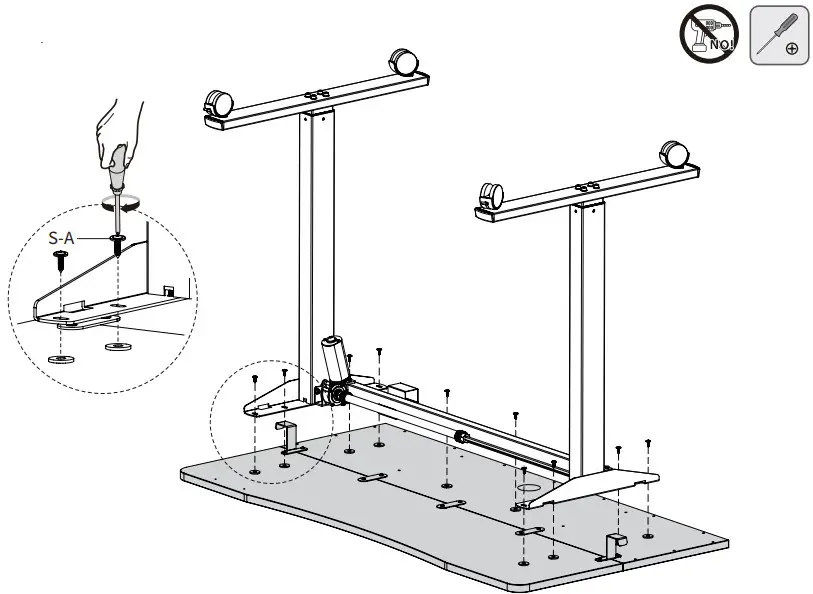 NO!

S-A