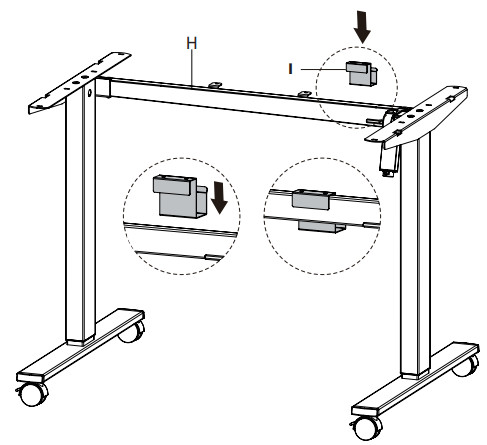 H
I