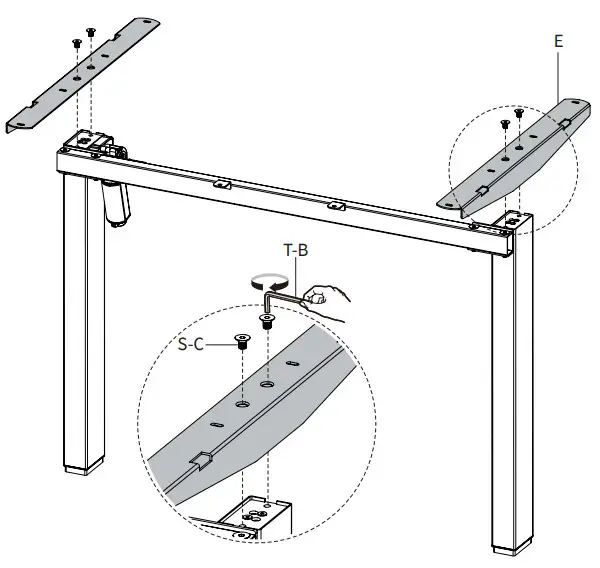 E

T-B

S-C