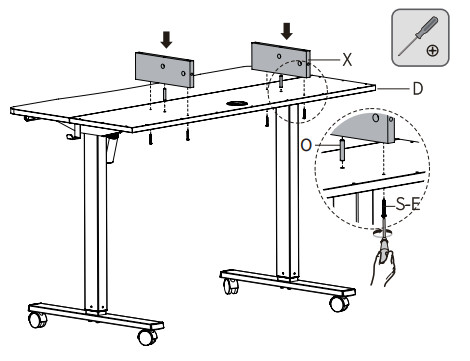 X
D
O
S-E