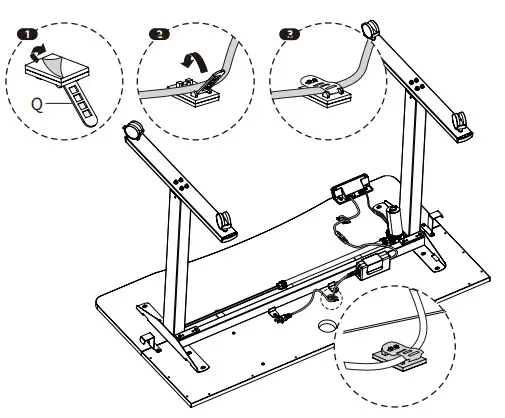 1
Q
2
3