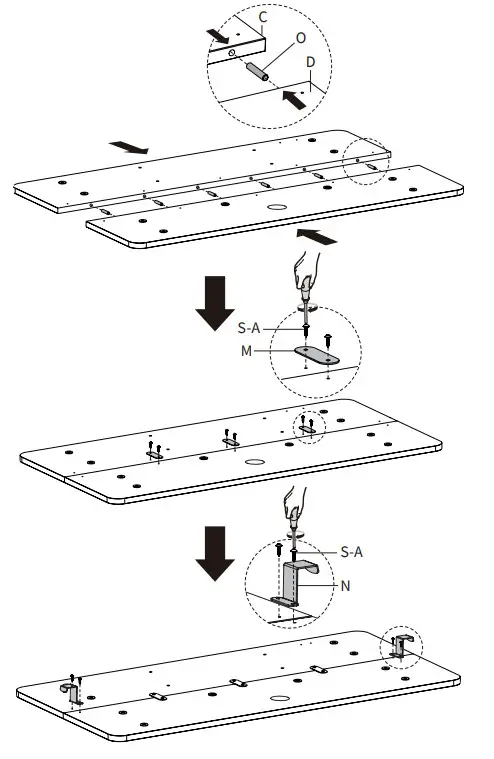 C
O
D
S-A
M
S-A
N