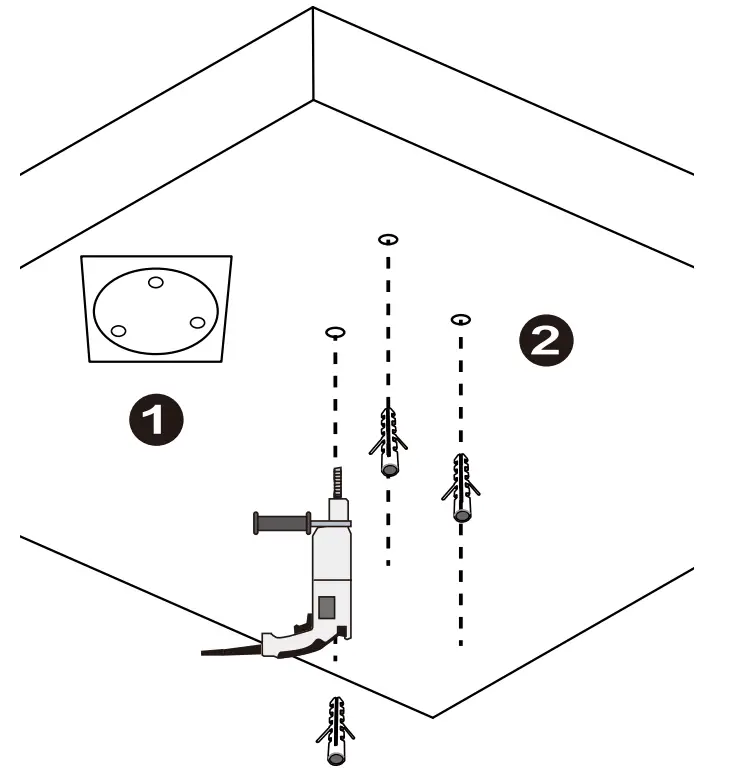 1

2