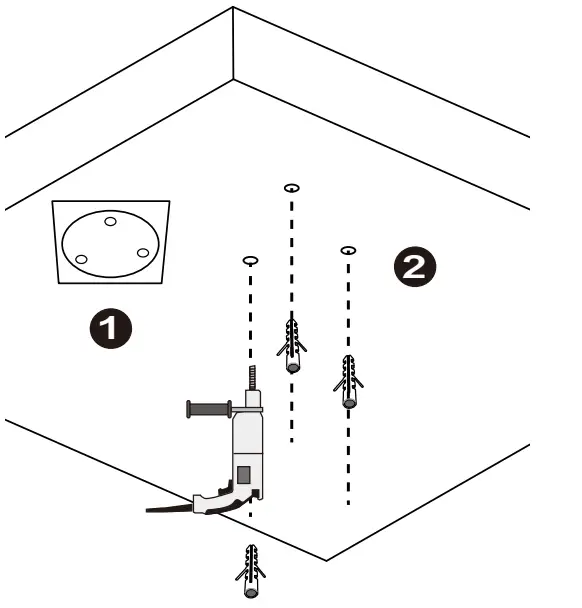 1

2