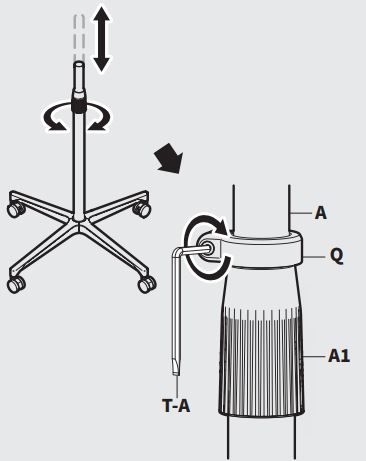 A
Q
A1
T-A