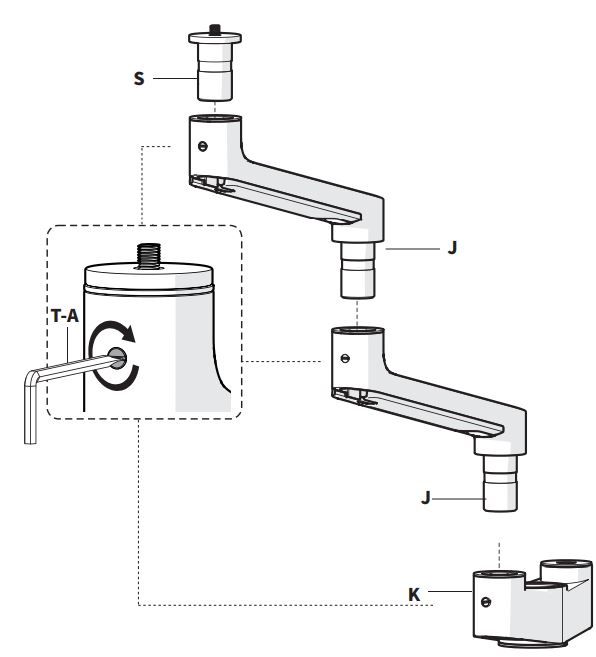 S

J

T-A

J

K