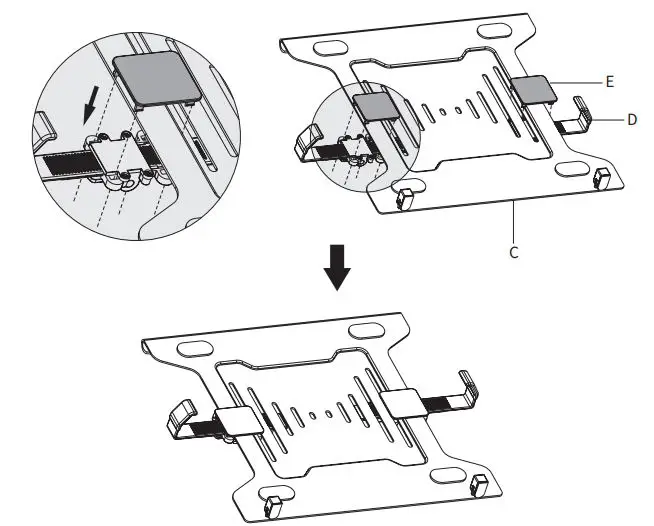 E
D
C