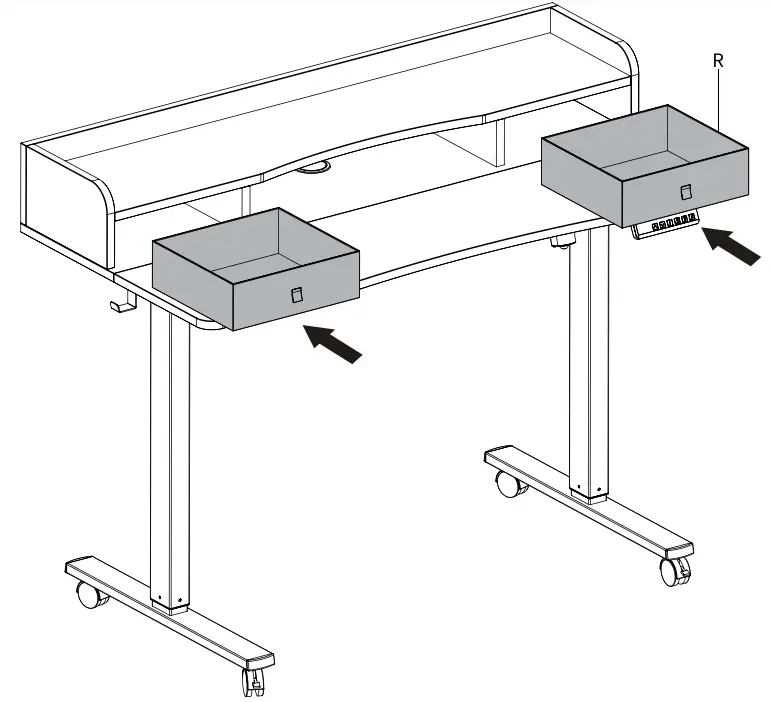 R